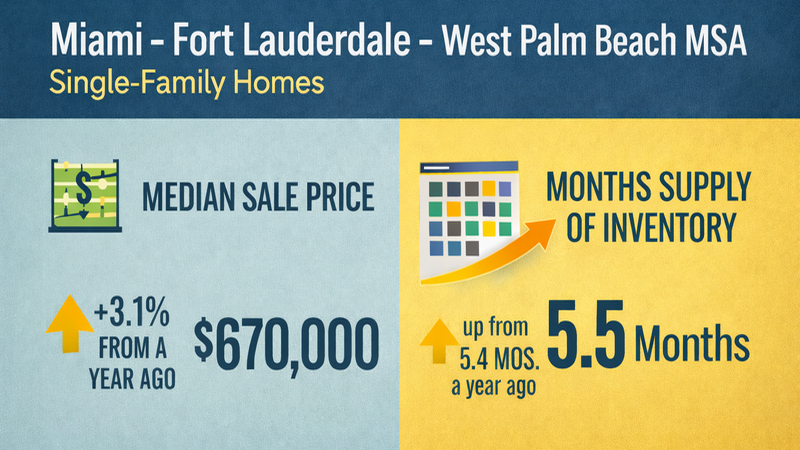 Miami - Fort Lauderdale - West Palm Beach MSA
Single-Family Homes

$

MEDIAN SALE PRICE

+3.1% FROM A YEAR AGO

$670,000

MONTHS SUPPLY OF INVENTORY

up from 5.4 MOS. a year ago

5.5 Months